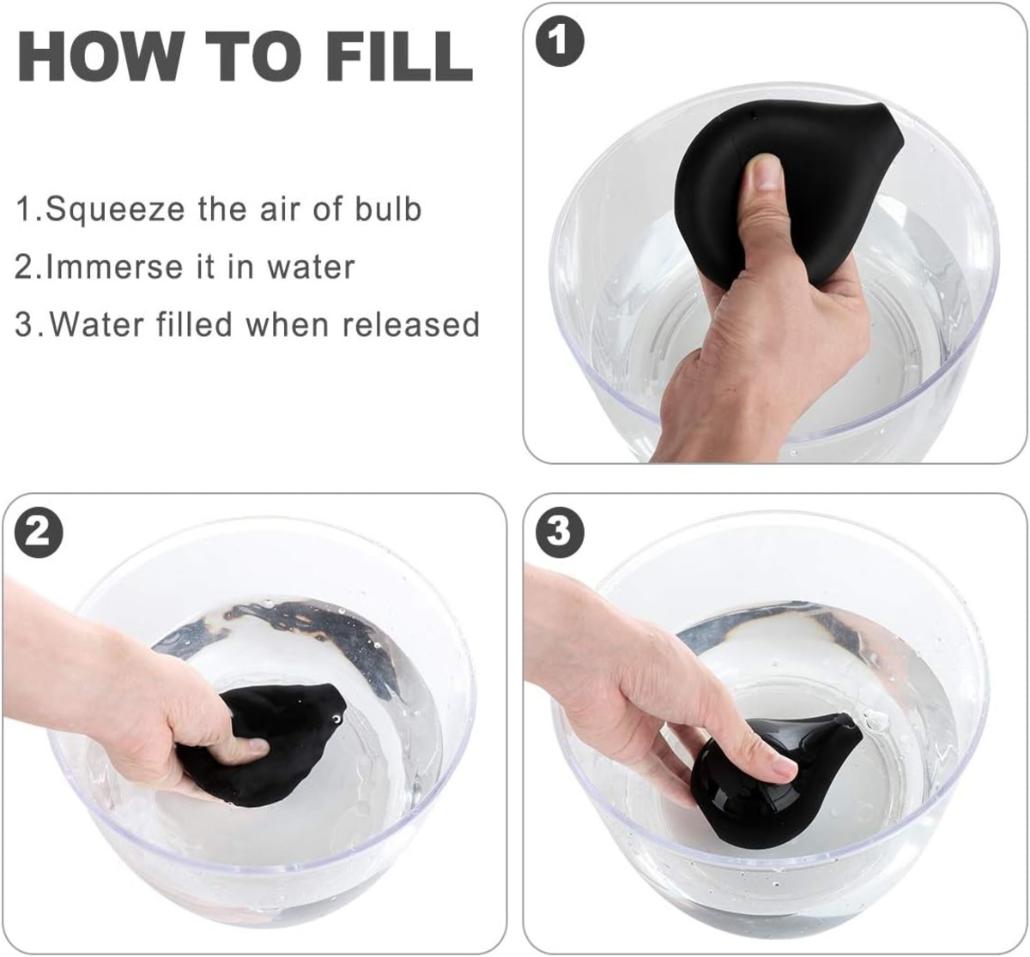 HOW TO FILL

1.Squeeze the air of bulb
2.Immerse it in water
3.Water filled when released

1

2

3